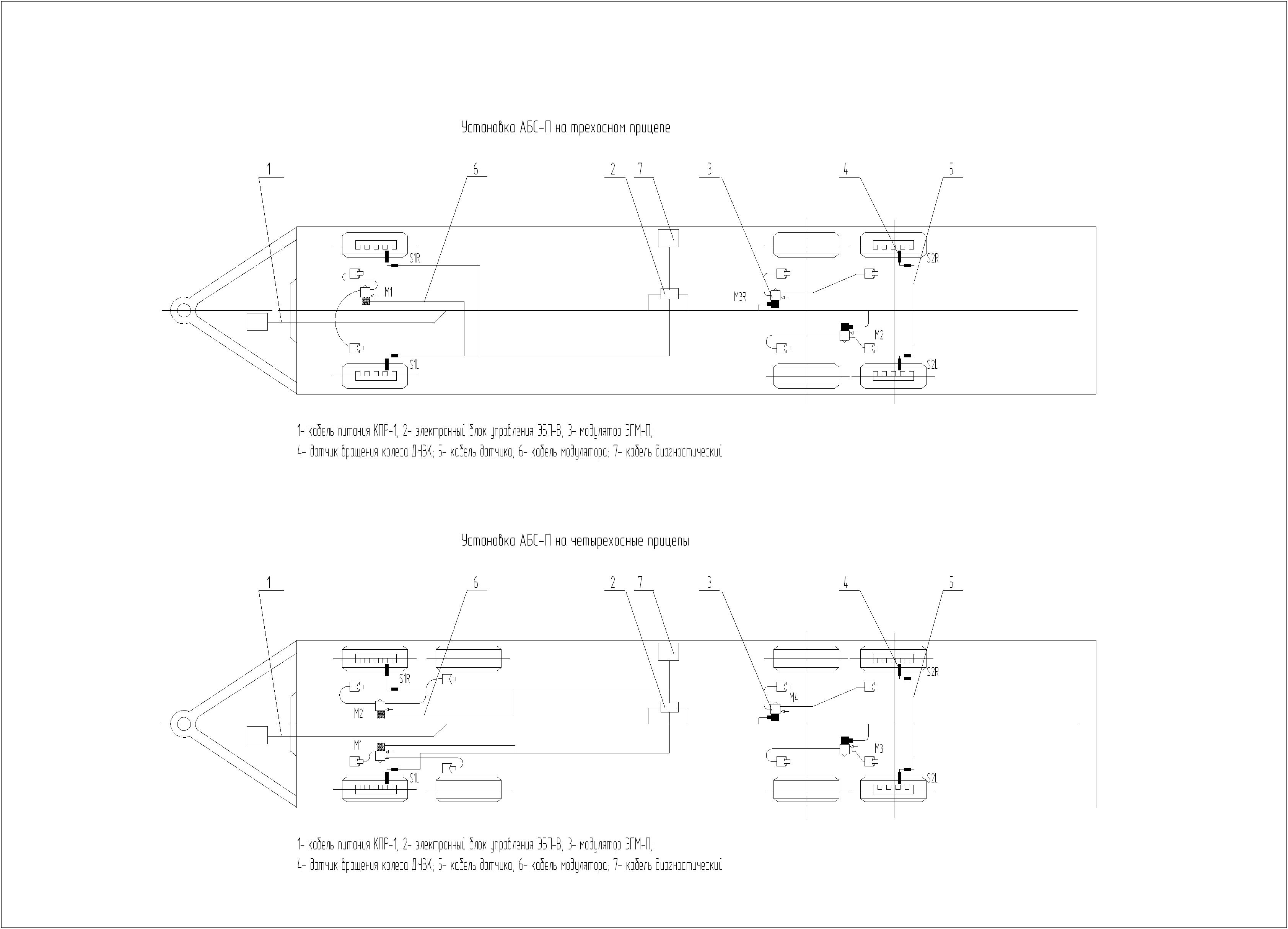 Установка АБС-П на трехосном прицепе

1
6
2
7
3
4
5

S1R
M1
M3R
S2R
M2
S1L
S2L

1- кабель питания КПР-1; 2- электронный блок управления ЭБП-В; 3- модулятор ЭПМ-П;
4- датчик вращения колеса ДЧВК; 5- кабель датчика; 6- кабель модулятора; 7- кабель диагностический

Установка АБС-П на четырехосные прицепы

1
6
2
7
3
4
5

S1R
M2
M4
S2R
M1
M3
S1L
S2L

1- кабель питания КПР-1; 2- электронный блок управления ЭБП-В; 3- модулятор ЭПМ-П;
4- датчик вращения колеса ДЧВК; 5- кабель датчика; 6- кабель модулятора; 7- кабель диагностический