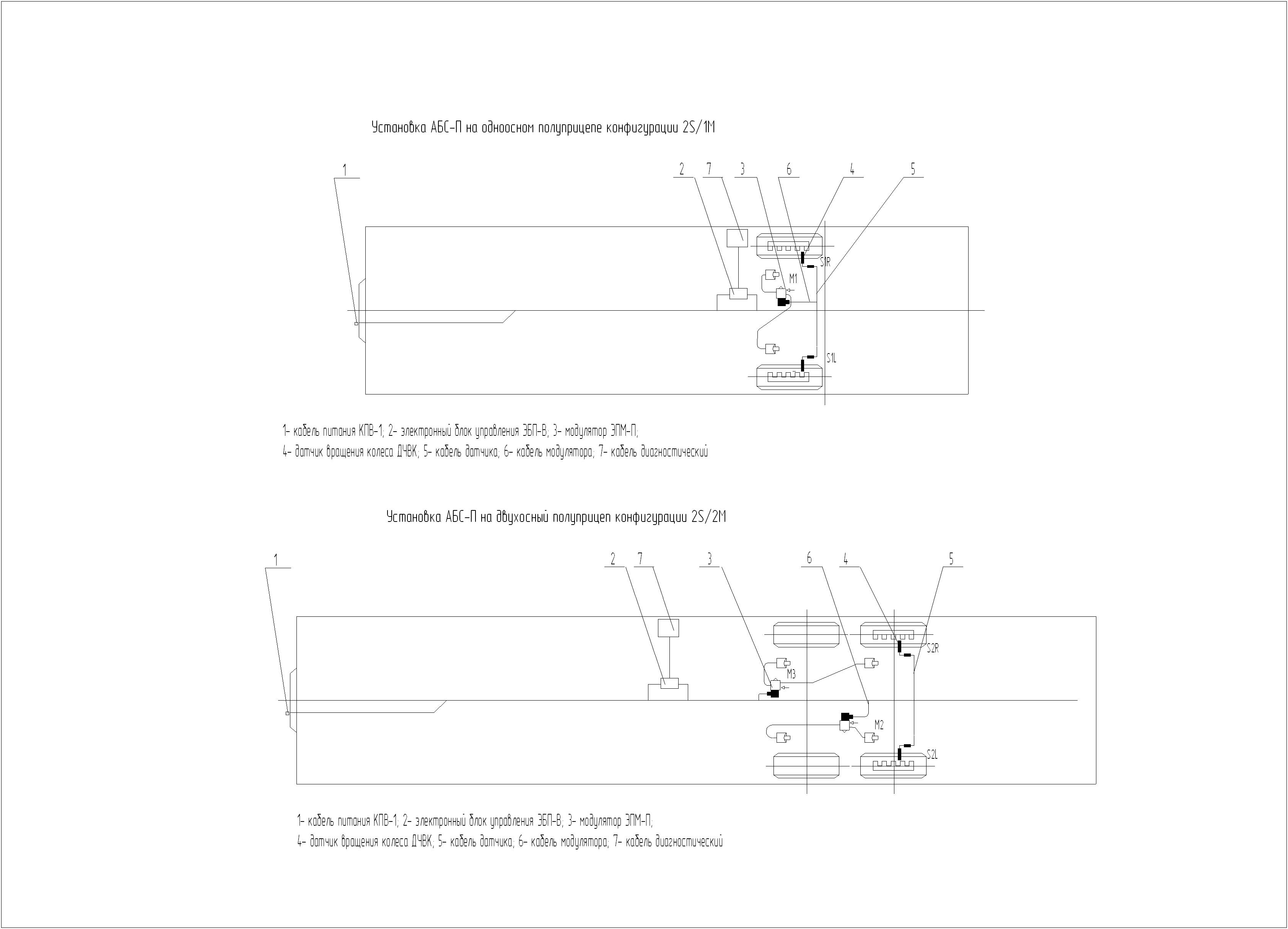 Установка АБС-П на одноосном полуприцепе конфигурации 2S/1M

1

2 7 3 6 4 5

S1R

M1

S1L

1- кабель питания КПВ-1; 2- электронный блок управления ЭБП-В; 3- модулятор ЭПМ-П;
4- датчик вращения колеса ДЧВК; 5- кабель датчика; 6- кабель модулятора; 7- кабель диагностический

Установка АБС-П на двухосный полуприцеп конфигурации 2S/2M

1

2 7 3 6 4 5

S2R

M3

M2

S2L

1- кабель питания КПВ-1; 2- электронный блок управления ЭБП-В; 3- модулятор ЭПМ-П;
4- датчик вращения колеса ДЧВК; 5- кабель датчика; 6- кабель модулятора; 7- кабель диагностический